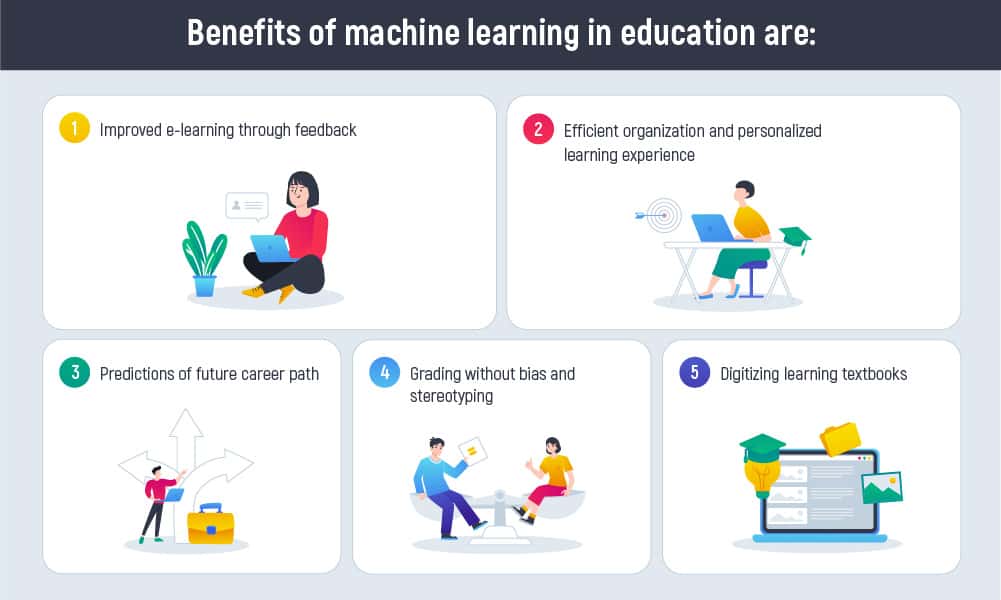 Benefits of machine learning in education are:

1 Improved e-learning through feedback

2 Efficient organization and personalized learning experience

3 Predictions of future career path

4 Grading without bias and stereotyping

5 Digitizing learning textbooks